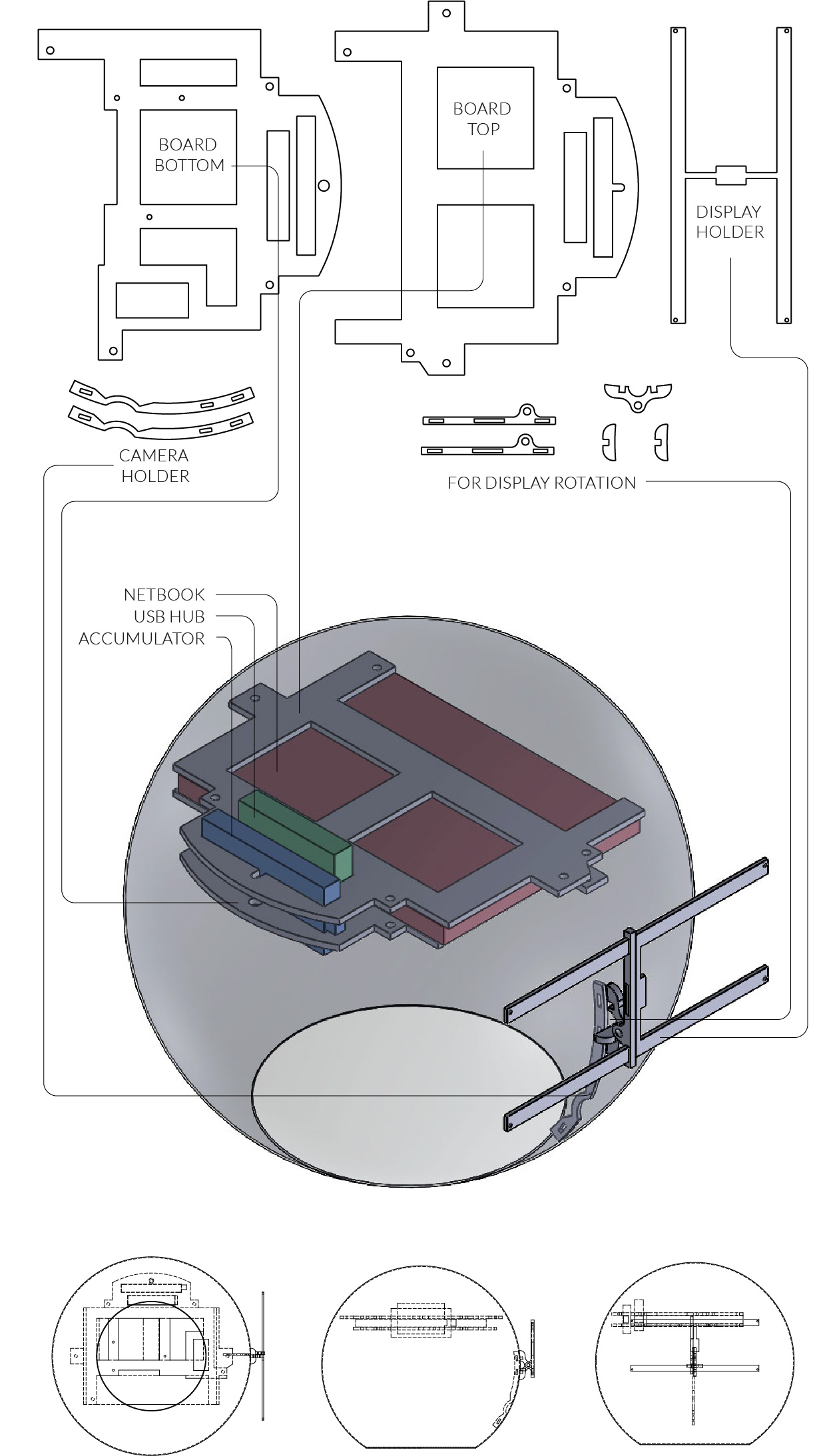 BOARD BOTTOM

BOARD TOP

DISPLAY HOLDER

CAMERA HOLDER

FOR DISPLAY ROTATION

NETBOOK
USB HUB
ACCUMULATOR